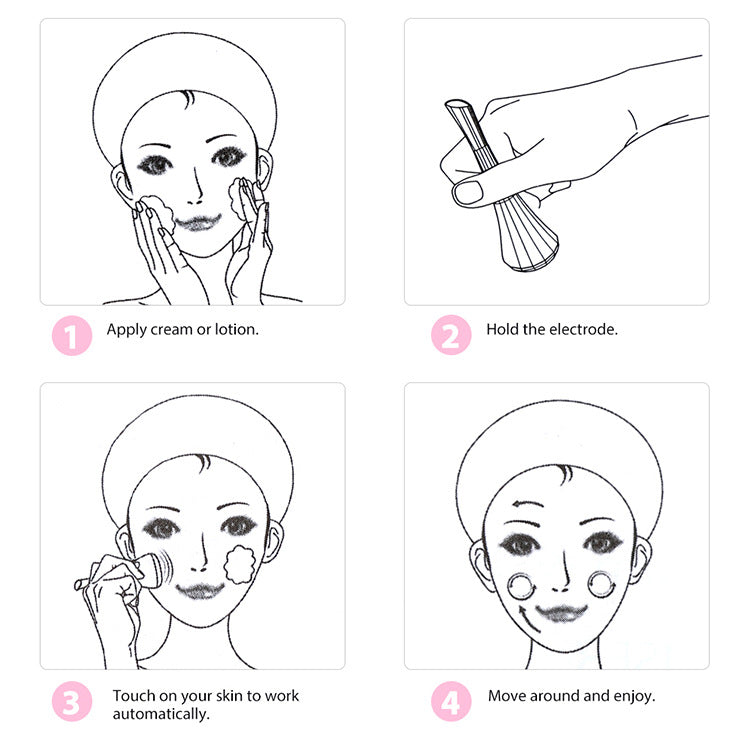 1 Apply cream or lotion.

2 Hold the electrode.

3 Touch on your skin to work automatically.

4 Move around and enjoy.